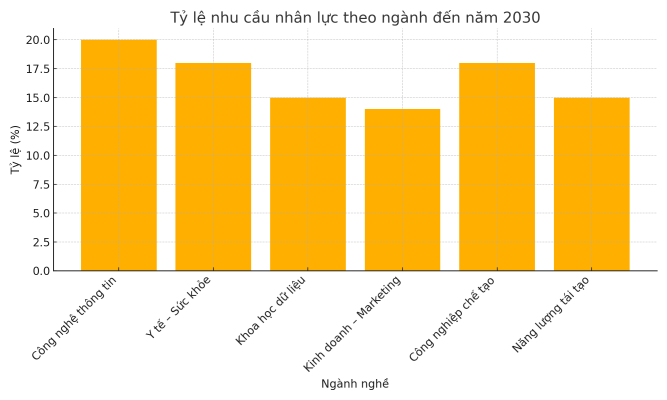 Tỷ lệ nhu cầu nhân lực theo ngành đến năm 2030

Tỷ lệ (%)

20.0
17.5
15.0
12.5
10.0
7.5
5.0
2.5
0.0

Công nghệ thông tin
Y tế – Sức khỏe
Khoa học dữ liệu
Kinh doanh – Marketing
Công nghiệp chế tạo
Năng lượng tái tạo

Ngành nghề